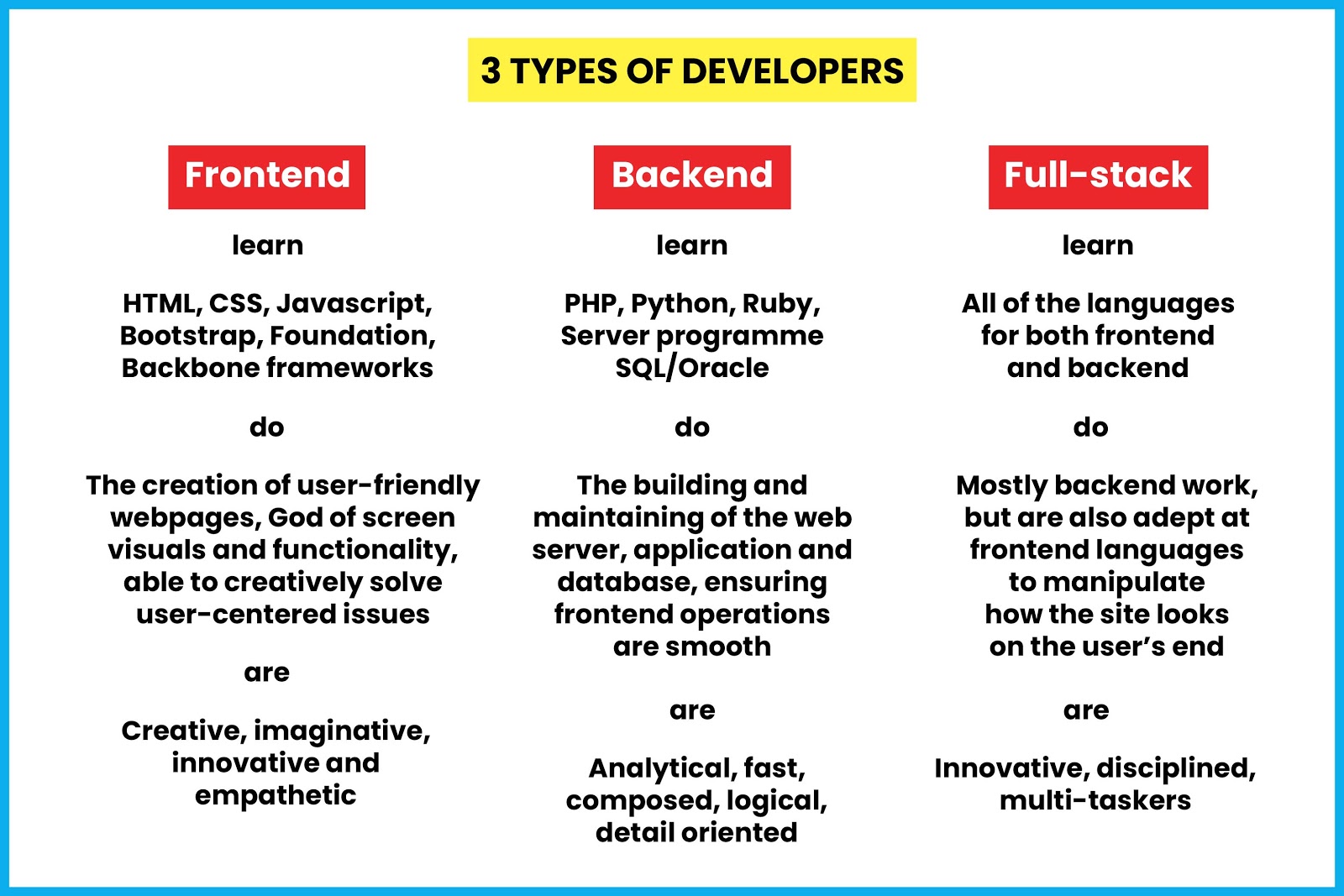 3 TYPES OF DEVELOPERS

Frontend

learn

HTML, CSS, Javascript, Bootstrap, Foundation, Backbone frameworks

do

The creation of user-friendly webpages, God of screen visuals and functionality, able to creatively solve user-centered issues

are

Creative, imaginative, innovative and empathetic

Backend

learn

PHP, Python, Ruby, Server programme SQL/Oracle

do

The building and maintaining of the web server, application and database, ensuring frontend operations are smooth

are

Analytical, fast, composed, logical, detail oriented

Full-stack

learn

All of the languages for both frontend and backend

do

Mostly backend work, but are also adept at frontend languages to manipulate how the site looks on the user's end

are

Innovative, disciplined, multi-taskers